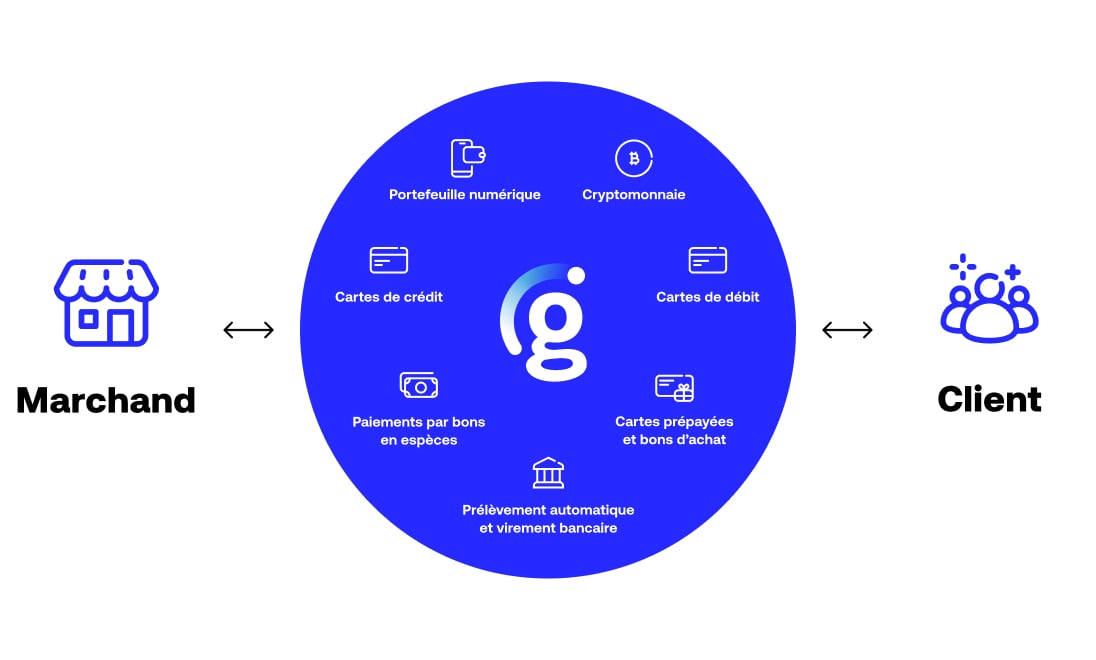 Marchand

Portefeuille numérique

Cryptomonnaie

Cartes de crédit

g

Cartes de débit

Paiements par bons en espèces

Cartes prépayées et bons d'achat

Prélèvement automatique et virement bancaire

Client